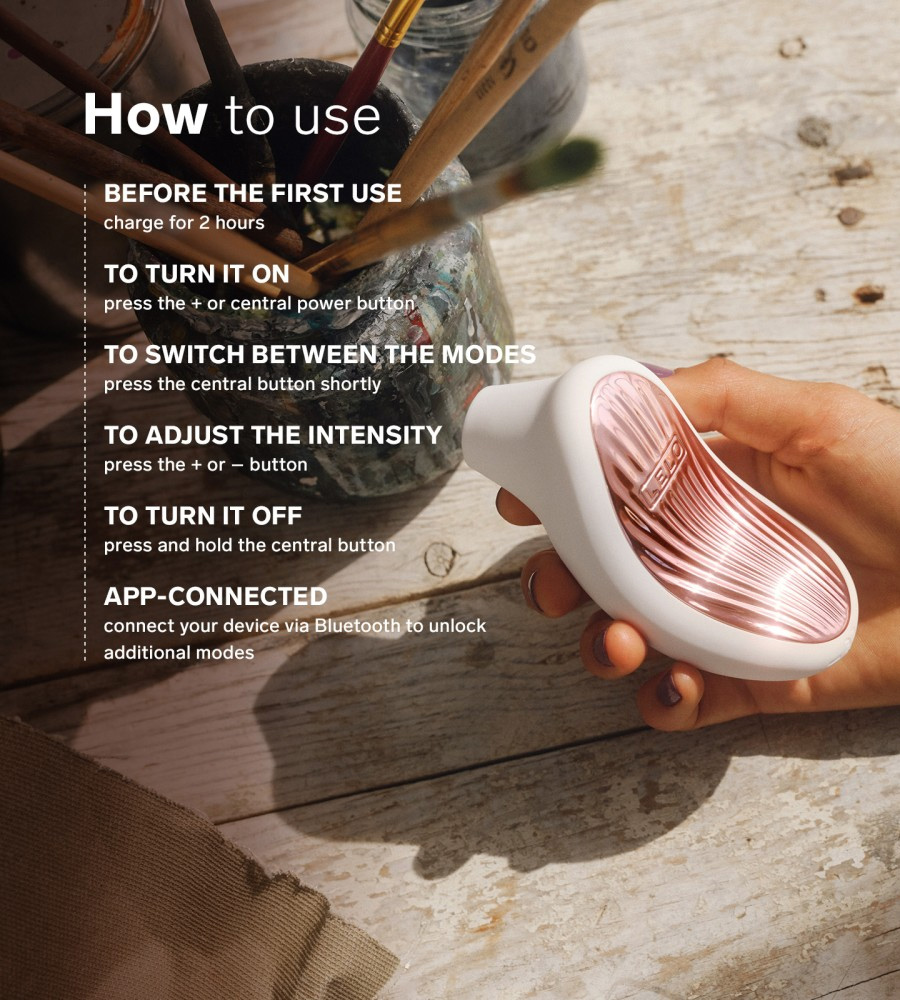 How to use

BEFORE THE FIRST USE
charge for 2 hours

TO TURN IT ON
press the + or central power button

TO SWITCH BETWEEN THE MODES
press the central button shortly

TO ADJUST THE INTENSITY
press the + or – button

TO TURN IT OFF
press and hold the central button

APP-CONNECTED
connect your device via Bluetooth to unlock additional modes

LELO