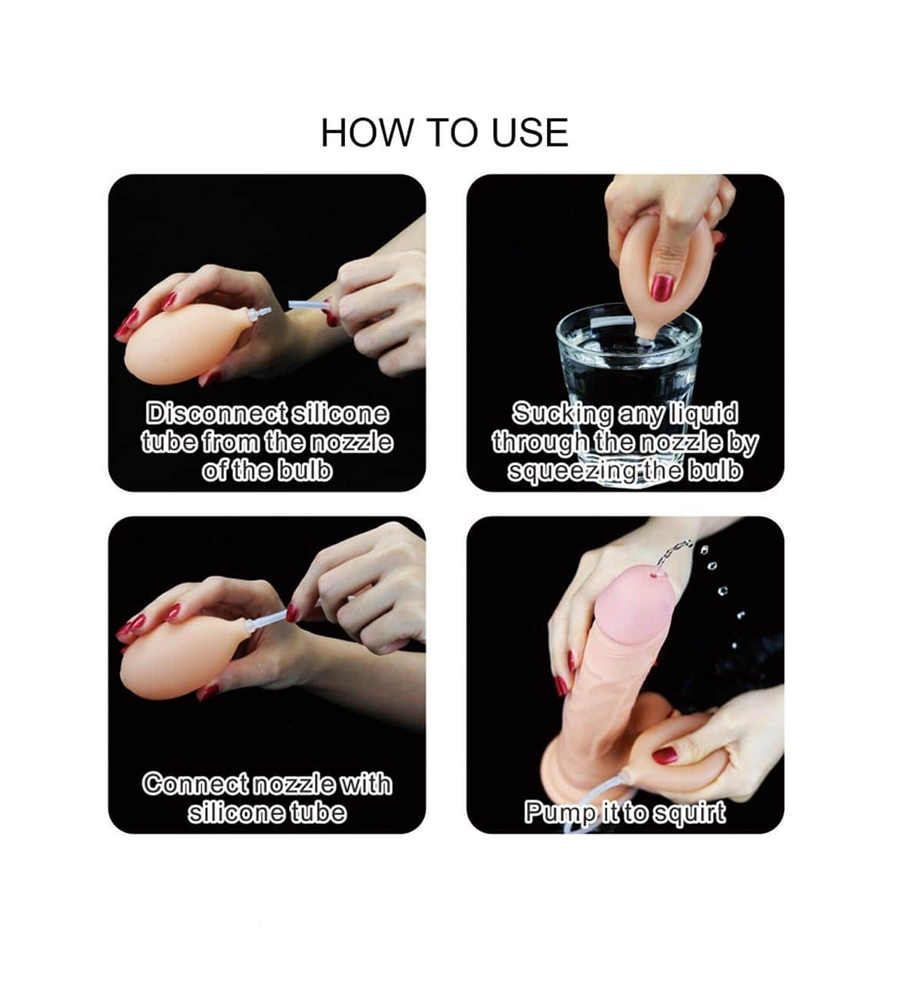 HOW TO USE

Disconnect silicone tube from the nozzle of the bulb

Sucking any liquid through the nozzle by squeezing the bulb

Connect nozzle with silicone tube

Pump it to squirt