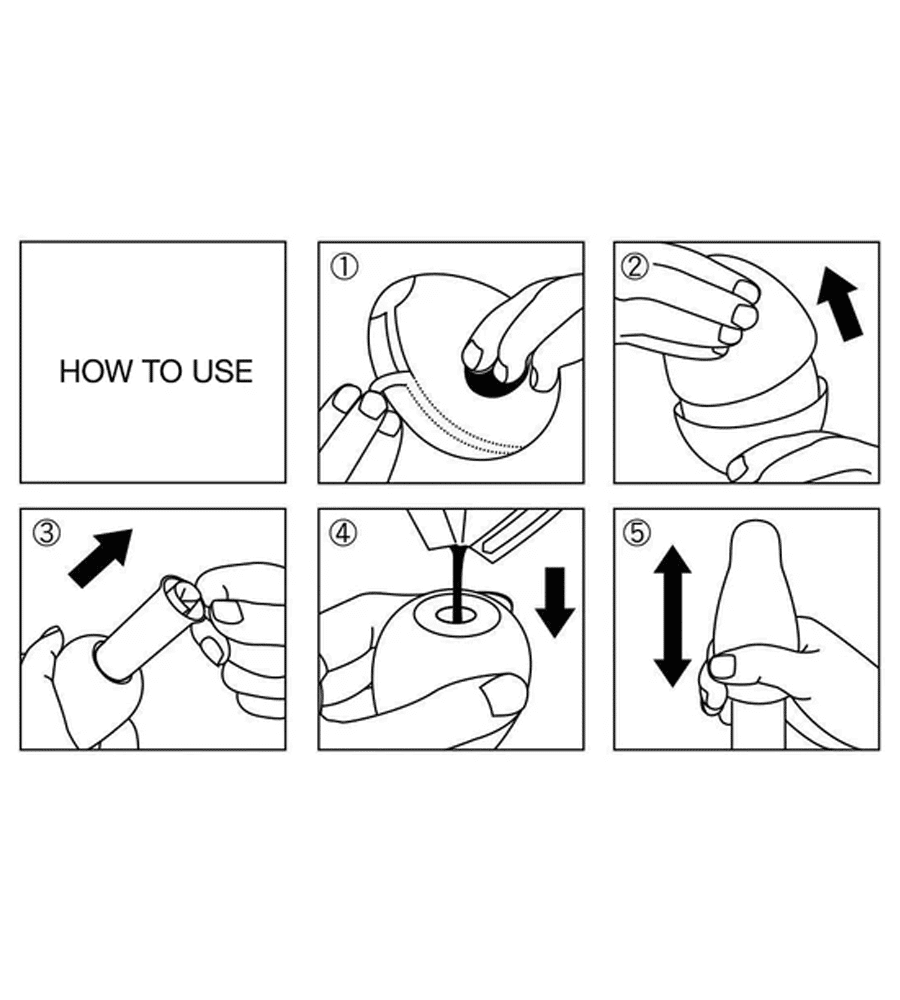 HOW TO USE

①

②

③

④

⑤