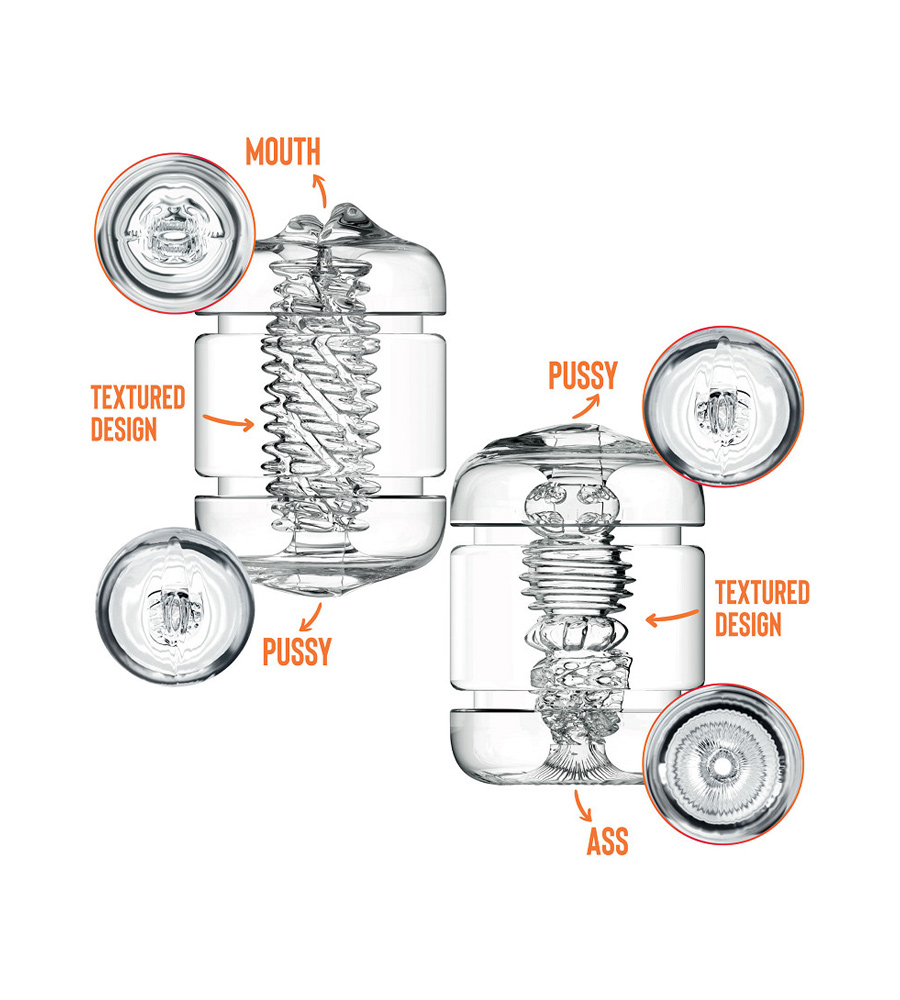 MOUTH

TEXTURED DESIGN

PUSSY

PUSSY

TEXTURED DESIGN

ASS